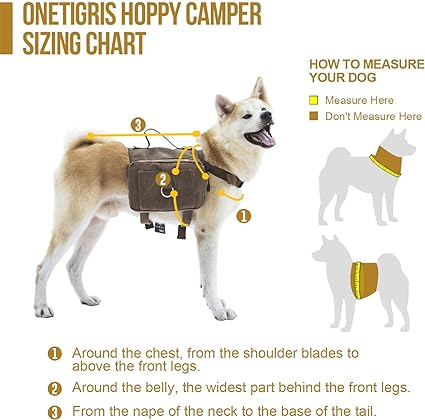 ONETIGRIS HOPPY CAMPER SIZING CHART

HOW TO MEASURE YOUR DOG

Measure Here
Don't Measure Here

3

2

1

1 Around the chest, from the shoulder blades to above the front legs.

2 Around the belly, the widest part behind the front legs.

3 From the nape of the neck to the base of the tail.