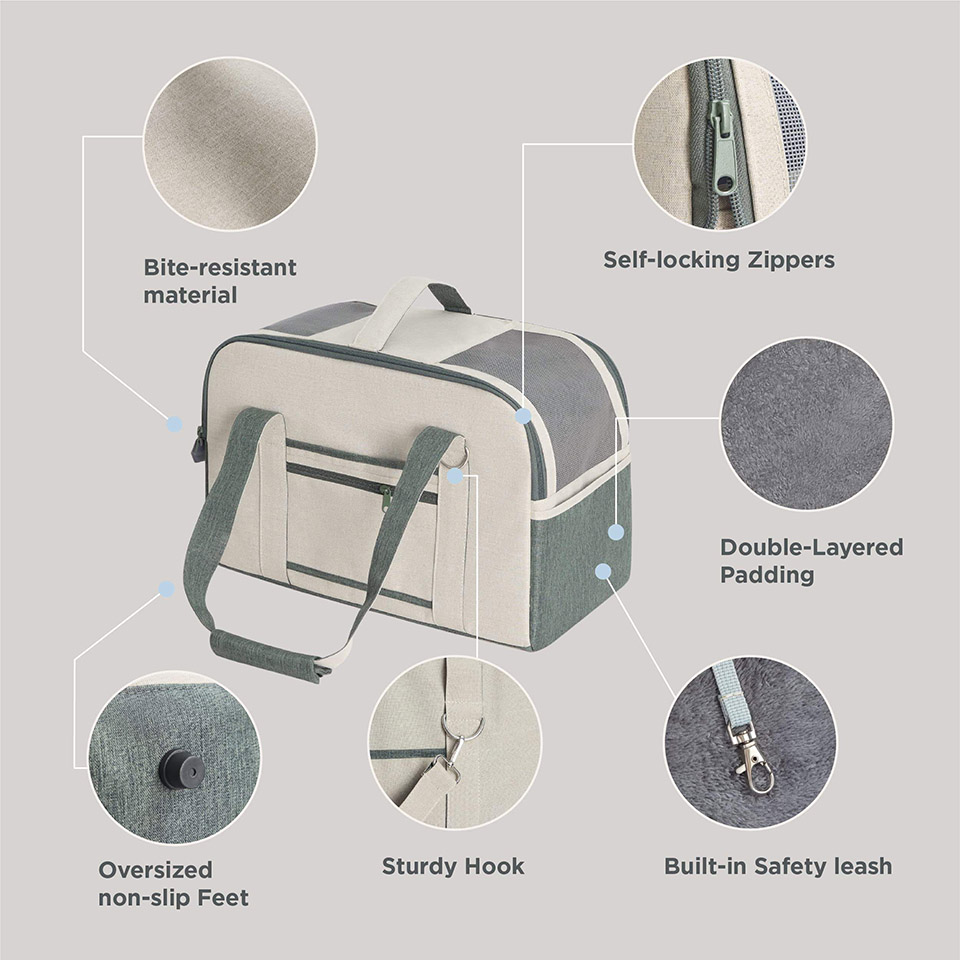 Bite-resistant material

Self-locking Zippers

Double-Layered Padding

Oversized non-slip Feet

Sturdy Hook

Built-in Safety leash