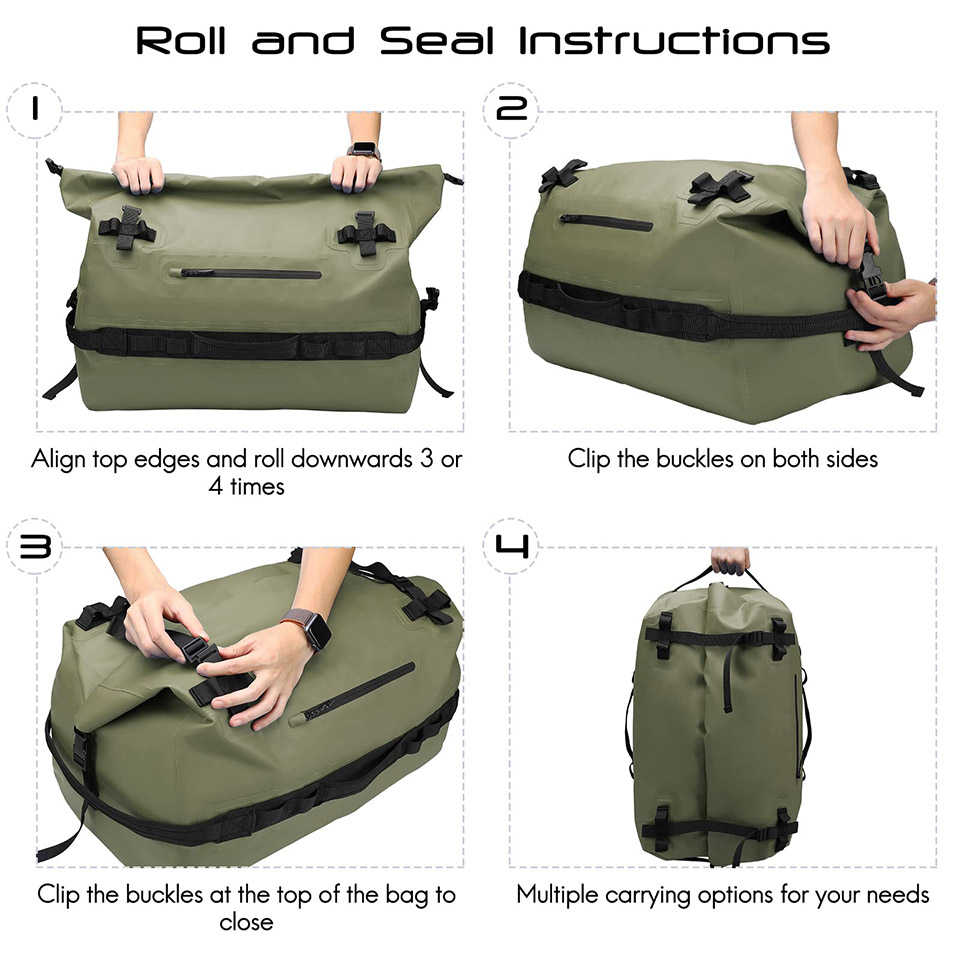 Roll and Seal Instructions

1

Align top edges and roll downwards 3 or 4 times

2

Clip the buckles on both sides

3

Clip the buckles at the top of the bag to close

4

Multiple carrying options for your needs