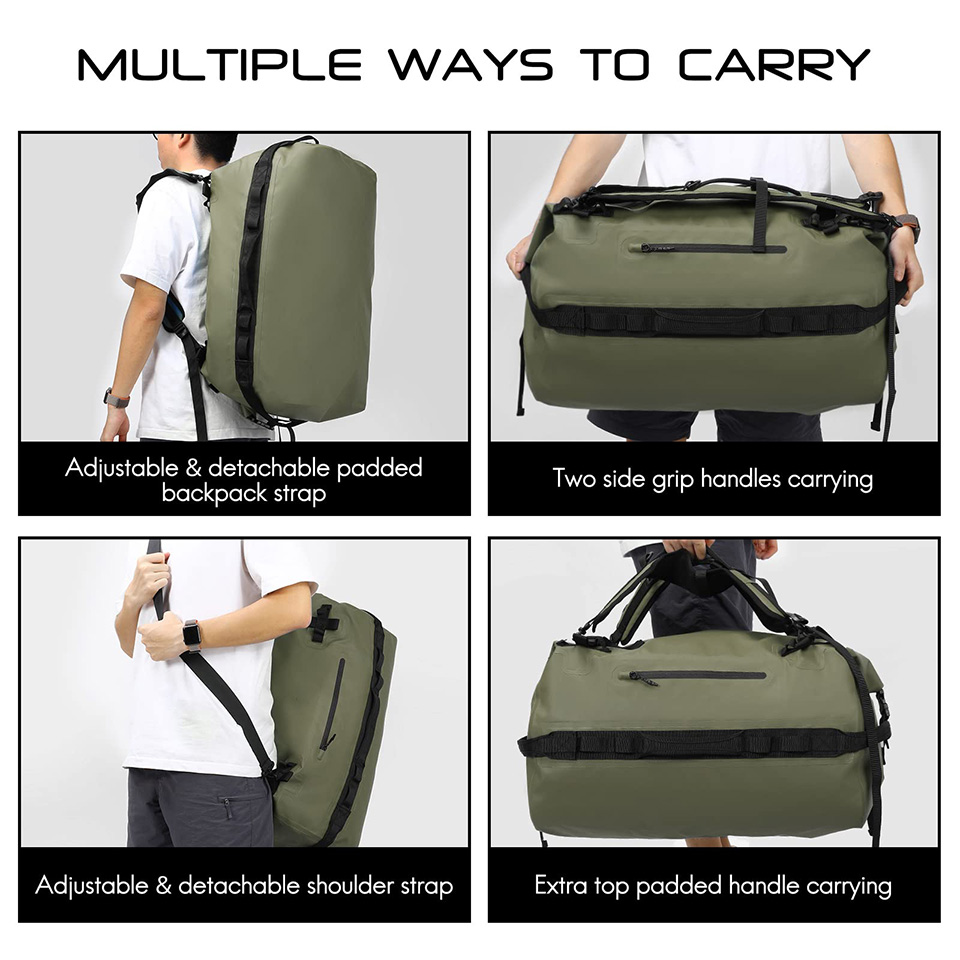 MULTIPLE WAYS TO CARRY

Adjustable & detachable padded backpack strap

Two side grip handles carrying

Adjustable & detachable shoulder strap

Extra top padded handle carrying