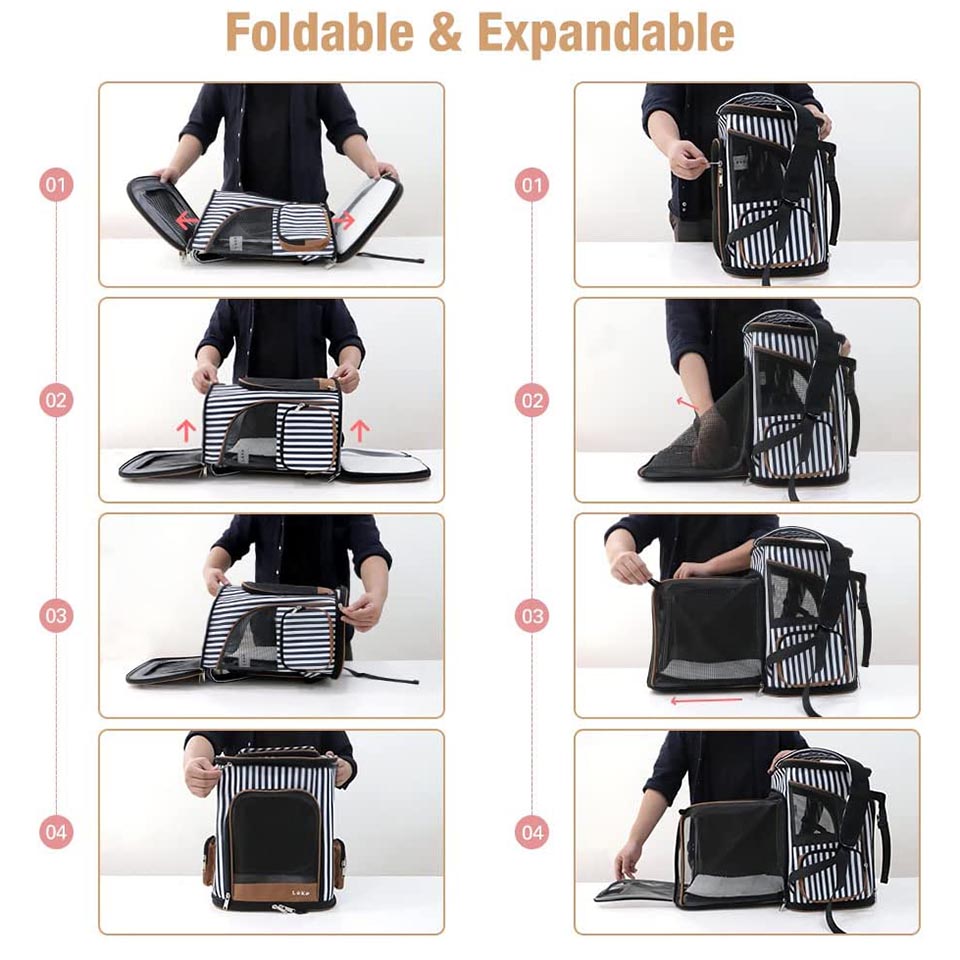 Foldable & Expandable

01

02

03

04

01

02

03

04