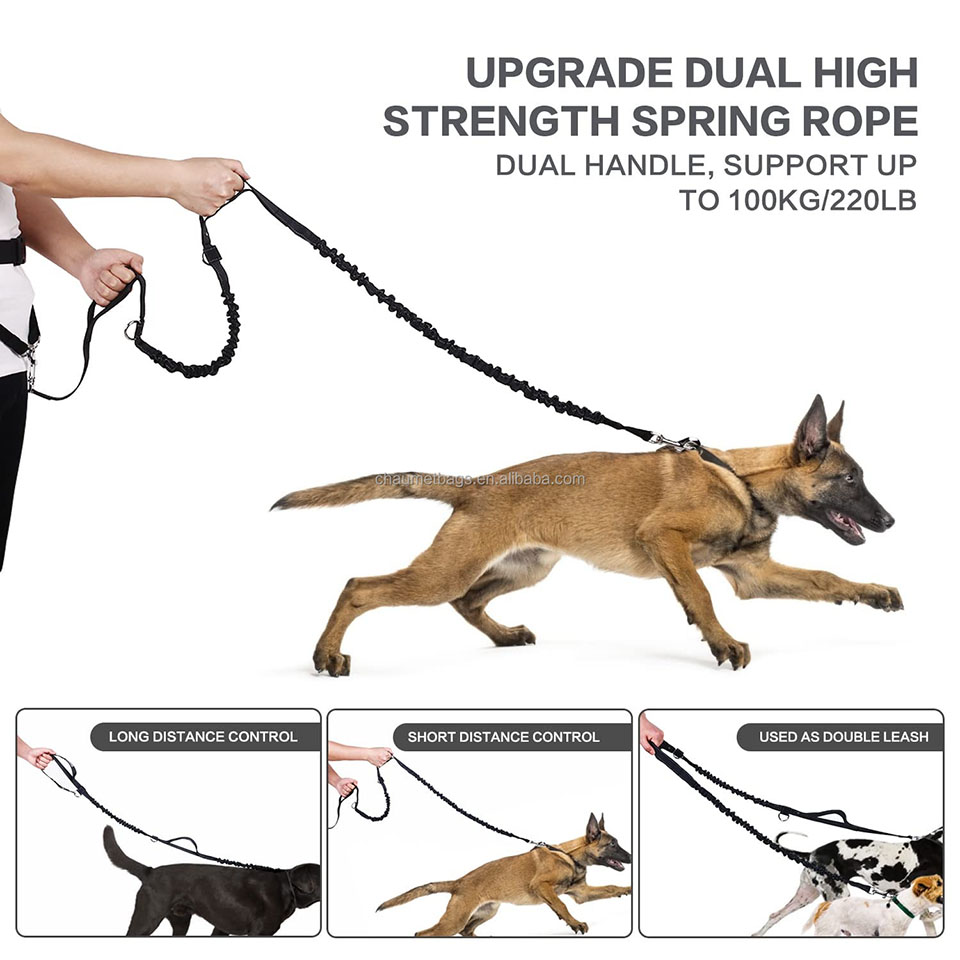 UPGRADE DUAL HIGH STRENGTH SPRING ROPE

DUAL HANDLE, SUPPORT UP TO 100KG/220LB

chaumetbags.en.alibaba.com

LONG DISTANCE CONTROL

SHORT DISTANCE CONTROL

USED AS DOUBLE LEASH