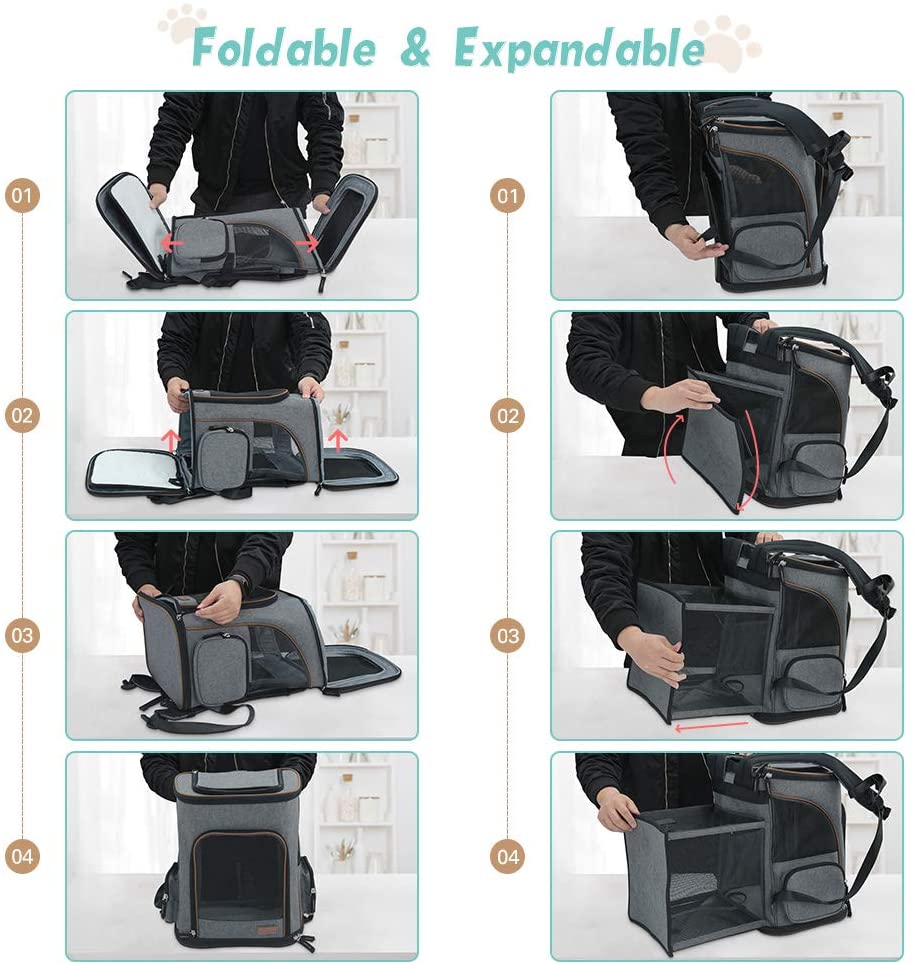 Foldable & Expandable

01

02

03

04

01

02

03

04