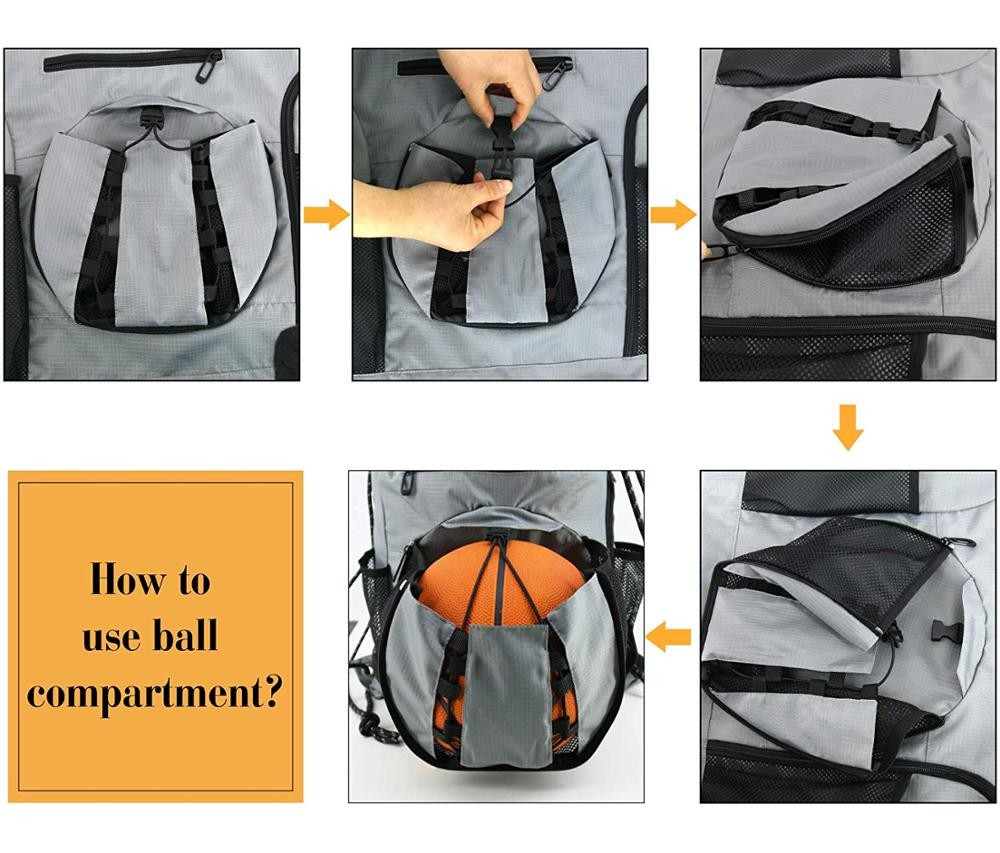 How to use ball compartment?